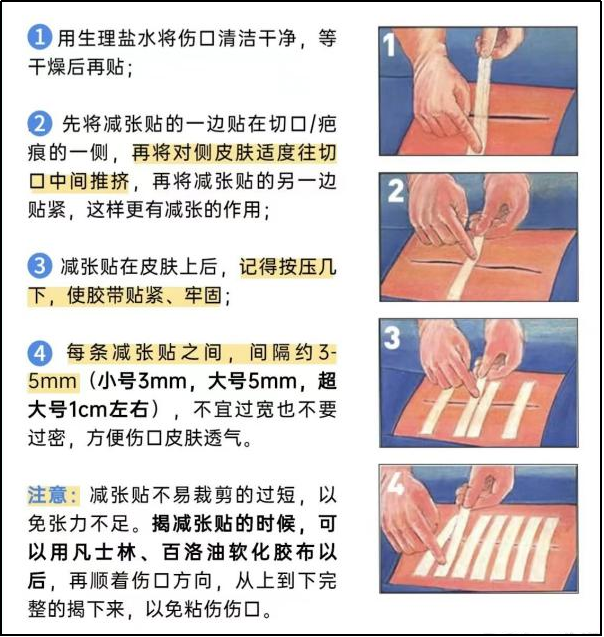 1 用生理盐水将伤口清洁干净，等干燥后再贴；

2 先将减张贴的一边贴在切口/疤痕的一侧，再将对侧皮肤适度往切口中间推挤，再将减张贴的另一边贴紧，这样更有减张的作用；

3 减张贴在皮肤上后，记得按压几下，使胶带贴紧、牢固；

4 每条减张贴之间，间隔约3-5mm（小号3mm，大号5mm，超大号1cm左右），不宜过宽也不要过密，方便伤口皮肤透气。

注意：减张贴不易裁剪的过短，以免张力不足。揭减张贴的时候，可以用凡士林、百洛油软化胶布以后，再顺着伤口方向，从上到下完整的揭下来，以免粘伤伤口。

1

2

3

4