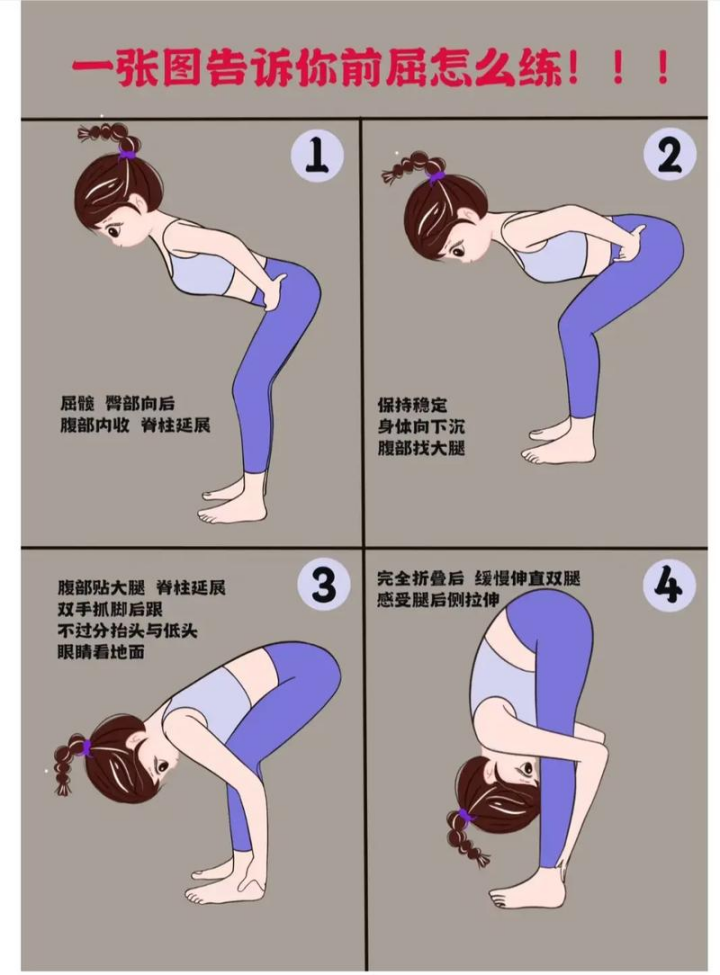 一张图告诉你前屈怎么练！！！

1

屈髋 臀部向后
腹部内收 脊柱延展

2

保持稳定
身体向下沉
腹部找大腿

3

腹部贴大腿 脊柱延展
双手抓脚后跟
不过分抬头与低头
眼睛看地面

4

完全折叠后 缓慢伸直双腿
感受腿后侧拉伸