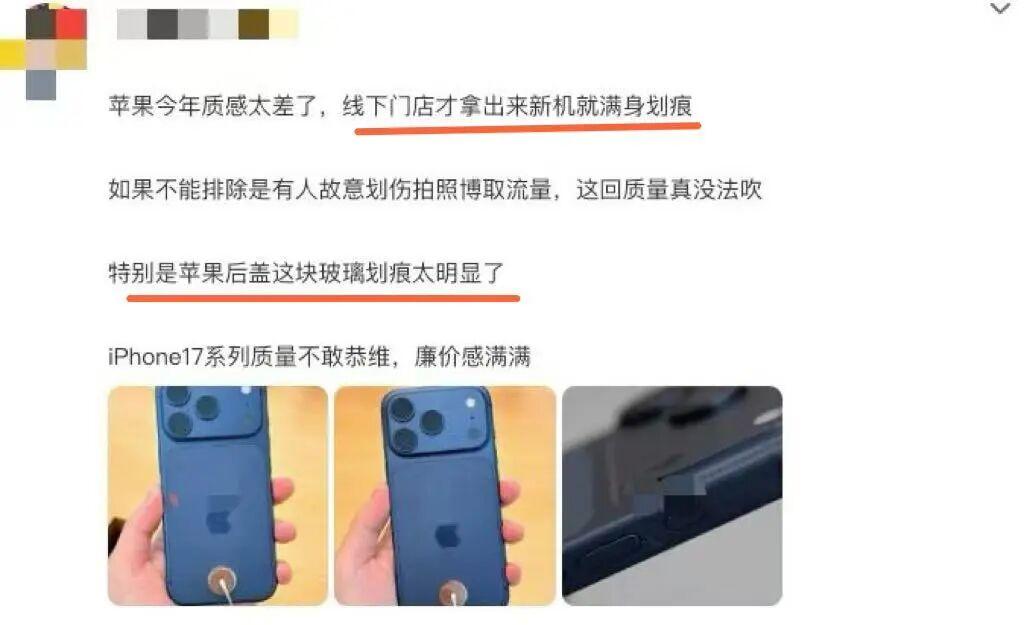 苹果今年质感太差了，线下门店才拿出来新机就满身划痕

如果不能排除是有人故意划伤拍照博取流量，这回质量真没法吹

特别是苹果后盖这块玻璃划痕太明显了

iPhone17系列质量不敢恭维，廉价感满满