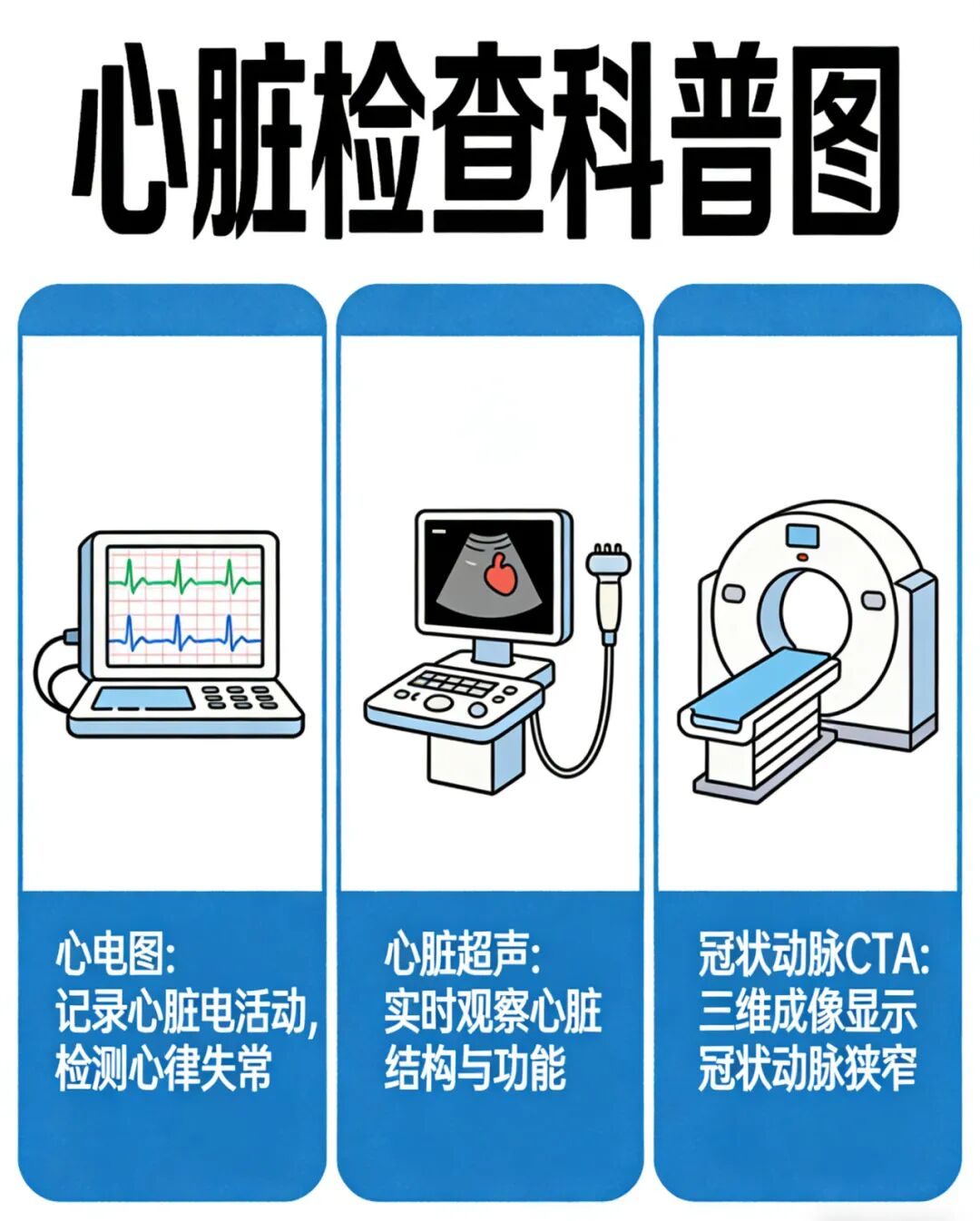 心脏检查科普图

心电图:
记录心脏电活动,
检测心律失常

心脏超声:
实时观察心脏
结构与功能

冠状动脉CTA:
三维成像显示
冠状动脉狭窄