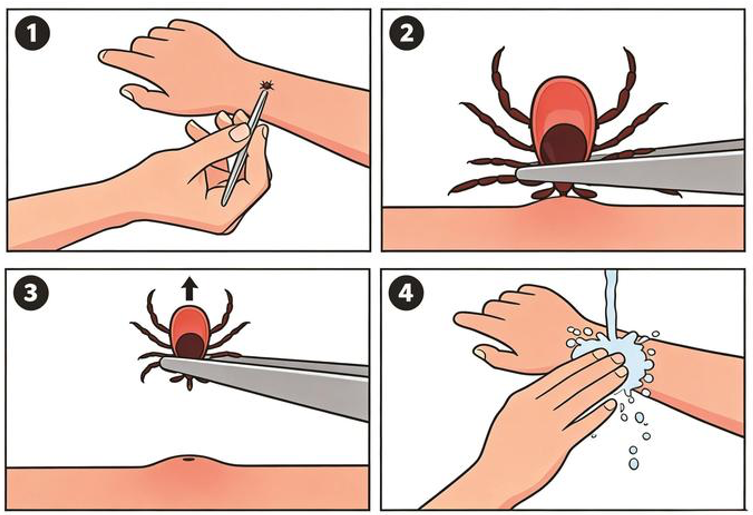 1

2

3

4