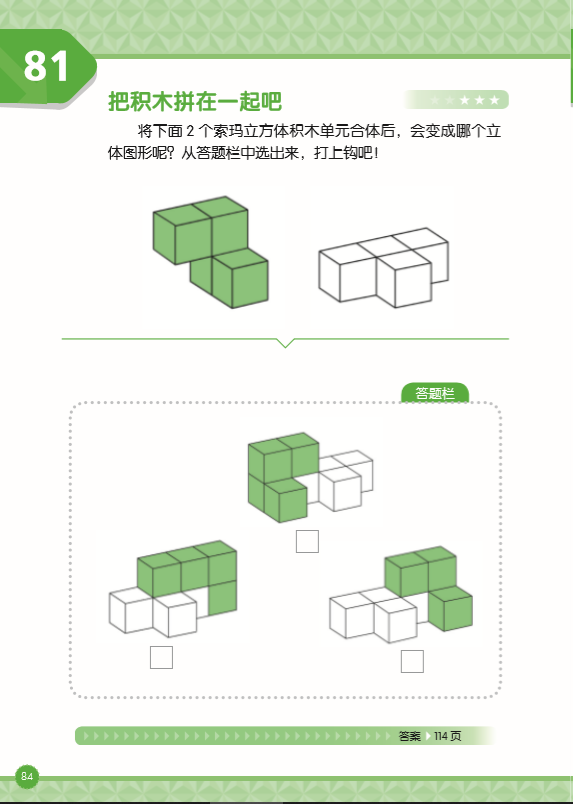 81

把积木拼在一起吧

★★★★★

将下面 2 个索玛立方体积木单元合体后，会变成哪个立体图形呢？从答题栏中选出来，打上钩吧！

答题栏

答案 114 页

84